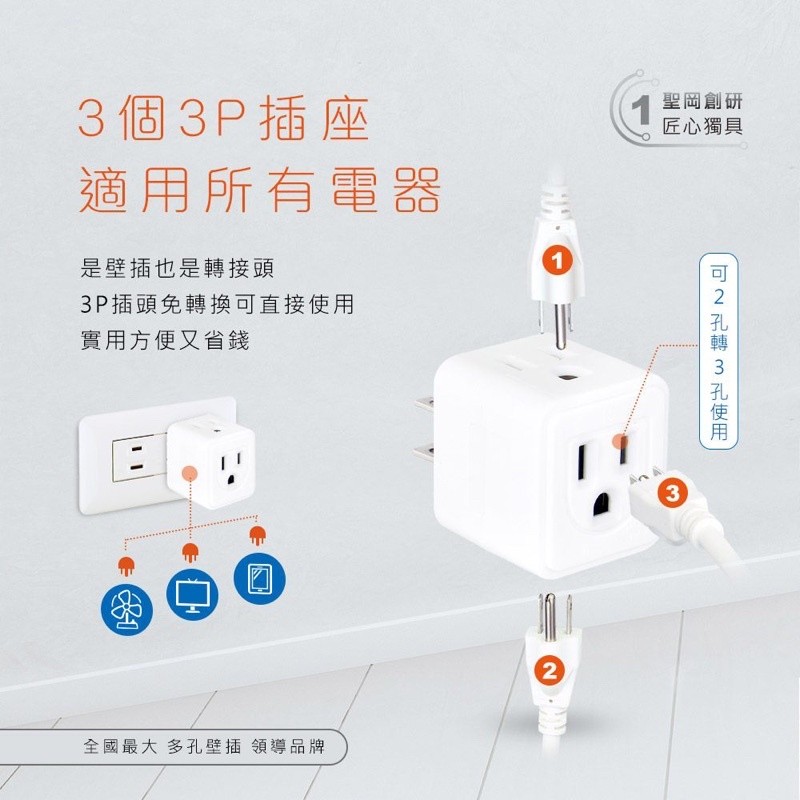 3個3P插座
適用所有電器

1 聖岡創研
匠心獨具

是壁插也是轉接頭
3P插頭免轉換可直接使用
實用方便又省錢

1

可2孔轉3孔使用

3

2

全國最大 多孔壁插 領導品牌